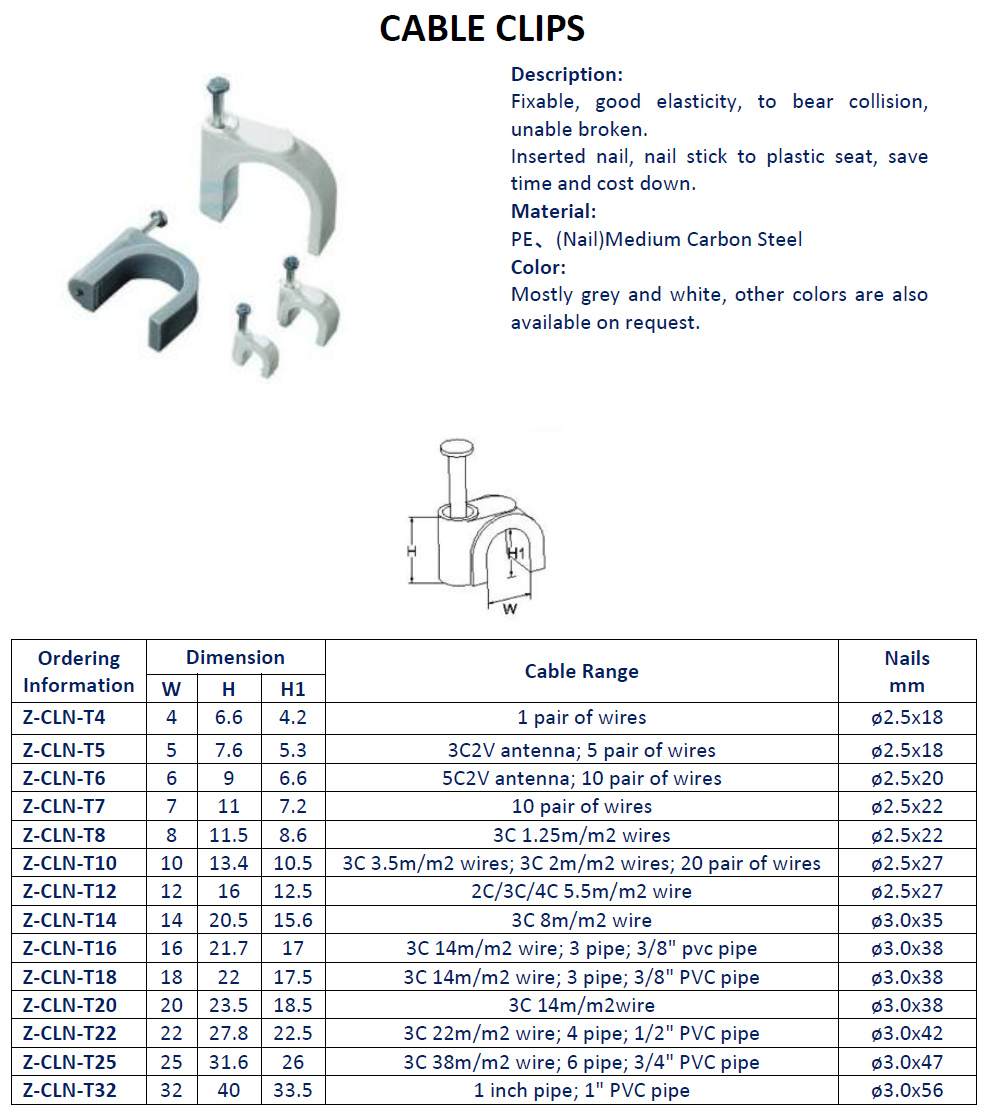 CABLE CLIPS

Description:
Fixable, good elasticity, to bear collision, unable broken.
Inserted nail, nail stick to plastic seat, save time and cost down.
Material:
PE、(Nail)Medium Carbon Steel
Color:
Mostly grey and white, other colors are also available on request.

H
H1
W

| Ordering Information | Dimension W | Dimension H | Dimension H1 | Cable Range | Nails mm |
|---|---|---|---|---|---|
| Z-CLN-T4 | 4 | 6.6 | 4.2 | 1 pair of wires | ø2.5x18 |
| Z-CLN-T5 | 5 | 7.6 | 5.3 | 3C2V antenna; 5 pair of wires | ø2.5x18 |
| Z-CLN-T6 | 6 | 9 | 6.6 | 5C2V antenna; 10 pair of wires | ø2.5x20 |
| Z-CLN-T7 | 7 | 11 | 7.2 | 10 pair of wires | ø2.5x22 |
| Z-CLN-T8 | 8 | 11.5 | 8.6 | 3C 1.25m/m2 wires | ø2.5x22 |
| Z-CLN-T10 | 10 | 13.4 | 10.5 | 3C 3.5m/m2 wires; 3C 2m/m2 wires; 20 pair of wires | ø2.5x27 |
| Z-CLN-T12 | 12 | 16 | 12.5 | 2C/3C/4C 5.5m/m2 wire | ø2.5x27 |
| Z-CLN-T14 | 14 | 20.5 | 15.6 | 3C 8m/m2 wire | ø3.0x35 |
| Z-CLN-T16 | 16 | 21.7 | 17 | 3C 14m/m2 wire; 3 pipe; 3/8" pvc pipe | ø3.0x38 |
| Z-CLN-T18 | 18 | 22 | 17.5 | 3C 14m/m2 wire; 3 pipe; 3/8" PVC pipe | ø3.0x38 |
| Z-CLN-T20 | 20 | 23.5 | 18.5 | 3C 14m/m2wire | ø3.0x38 |
| Z-CLN-T22 | 22 | 27.8 | 22.5 | 3C 22m/m2 wire; 4 pipe; 1/2" PVC pipe | ø3.0x42 |
| Z-CLN-T25 | 25 | 31.6 | 26 | 3C 38m/m2 wire; 6 pipe; 3/4" PVC pipe | ø3.0x47 |
| Z-CLN-T32 | 32 | 40 | 33.5 | 1 inch pipe; 1" PVC pipe | ø3.0x56 |