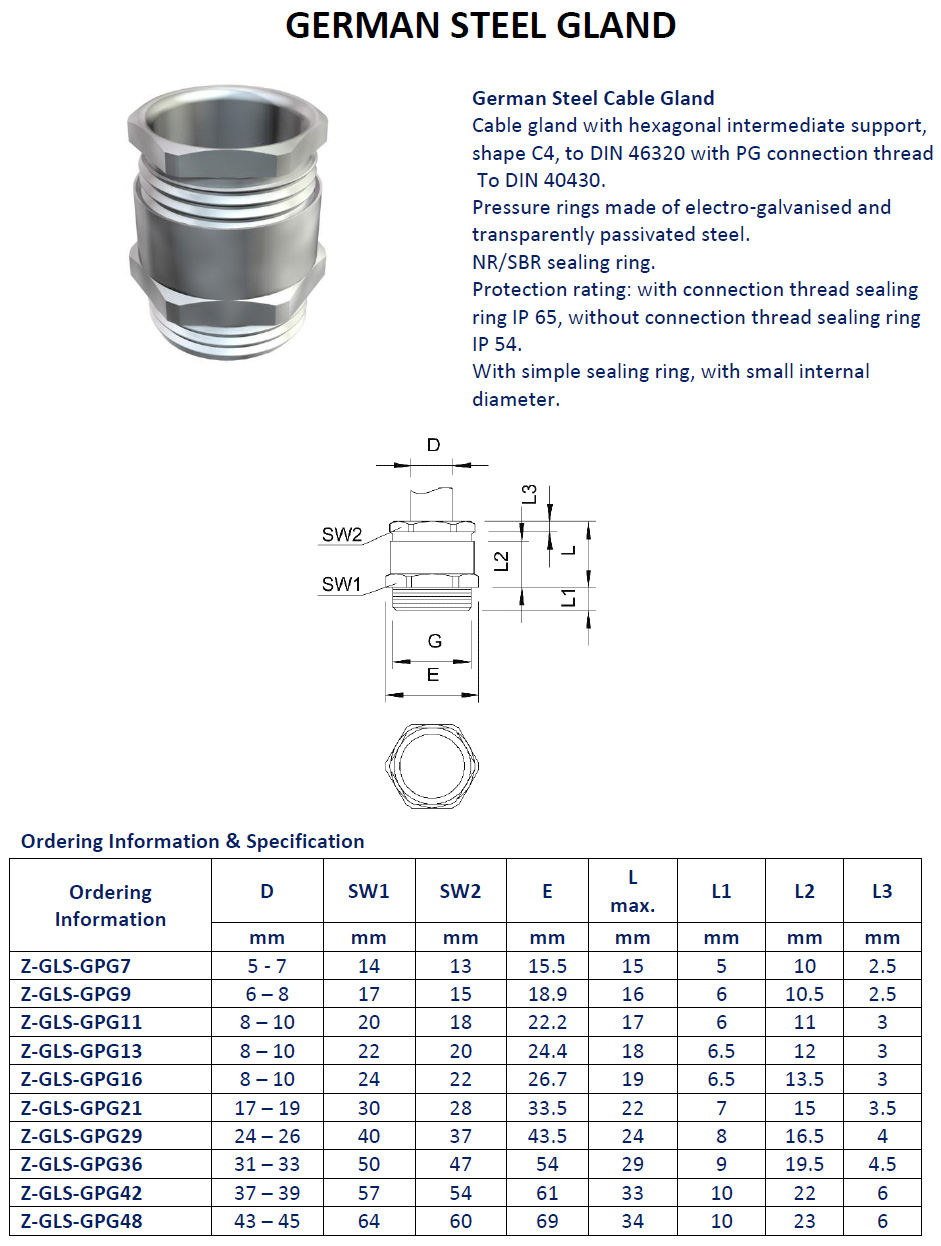 GERMAN STEEL GLAND

German Steel Cable Gland
Cable gland with hexagonal intermediate support, shape C4, to DIN 46320 with PG connection thread To DIN 40430.
Pressure rings made of electro-galvanised and transparently passivated steel.
NR/SBR sealing ring.
Protection rating: with connection thread sealing ring IP 65, without connection thread sealing ring IP 54.
With simple sealing ring, with small internal diameter.

D
L3
SW2
L2
L
SW1
L1
G
E

Ordering Information & Specification

| Ordering Information | D | SW1 | SW2 | E | L max. | L1 | L2 | L3 |
|---|---|---|---|---|---|---|---|---|
| | mm | mm | mm | mm | mm | mm | mm | mm |
| Z-GLS-GPG7 | 5 - 7 | 14 | 13 | 15.5 | 15 | 5 | 10 | 2.5 |
| Z-GLS-GPG9 | 6 – 8 | 17 | 15 | 18.9 | 16 | 6 | 10.5 | 2.5 |
| Z-GLS-GPG11 | 8 – 10 | 20 | 18 | 22.2 | 17 | 6 | 11 | 3 |
| Z-GLS-GPG13 | 8 – 10 | 22 | 20 | 24.4 | 18 | 6.5 | 12 | 3 |
| Z-GLS-GPG16 | 8 – 10 | 24 | 22 | 26.7 | 19 | 6.5 | 13.5 | 3 |
| Z-GLS-GPG21 | 17 – 19 | 30 | 28 | 33.5 | 22 | 7 | 15 | 3.5 |
| Z-GLS-GPG29 | 24 – 26 | 40 | 37 | 43.5 | 24 | 8 | 16.5 | 4 |
| Z-GLS-GPG36 | 31 – 33 | 50 | 47 | 54 | 29 | 9 | 19.5 | 4.5 |
| Z-GLS-GPG42 | 37 – 39 | 57 | 54 | 61 | 33 | 10 | 22 | 6 |
| Z-GLS-GPG48 | 43 – 45 | 64 | 60 | 69 | 34 | 10 | 23 | 6 |