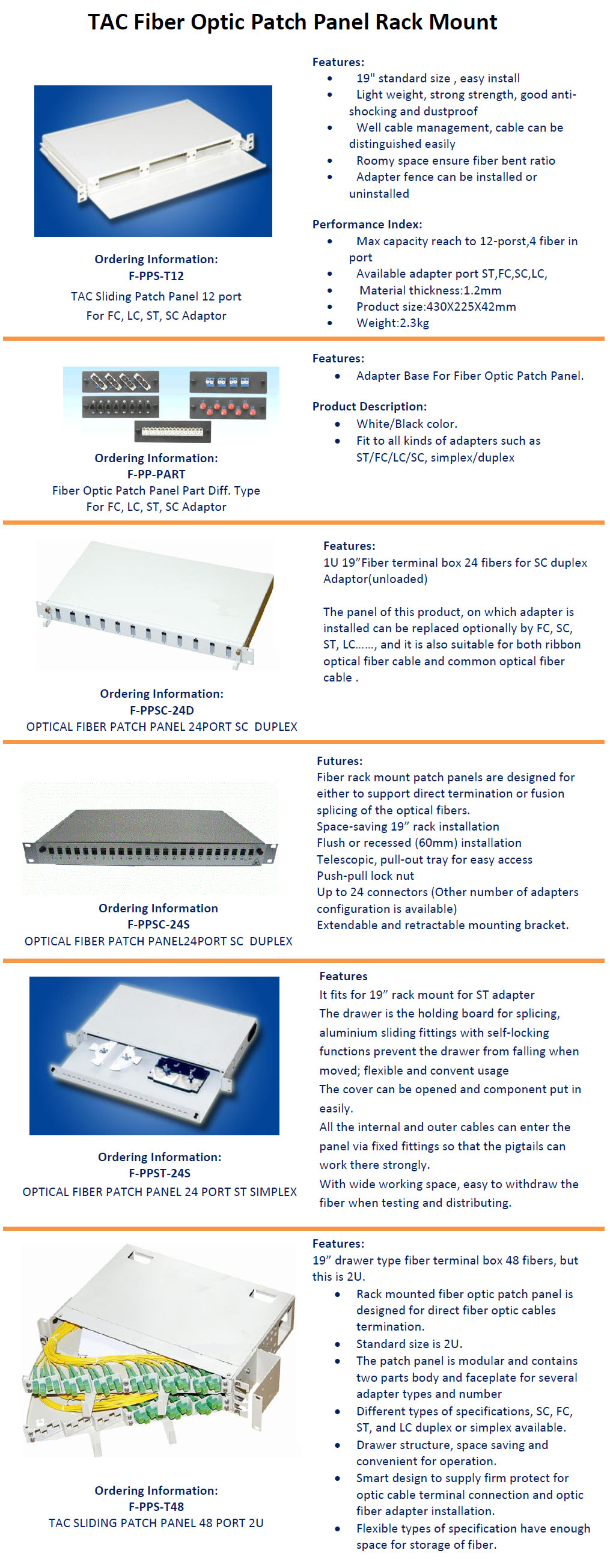 TAC Fiber Optic Patch Panel Rack Mount

Ordering Information:
F-PPS-T12
TAC Sliding Patch Panel 12 port
For FC, LC, ST, SC Adaptor

Features:
- 19" standard size , easy install
- Light weight, strong strength, good anti-shocking and dustproof
- Well cable management, cable can be distinguished easily
- Roomy space ensure fiber bent ratio
- Adapter fence can be installed or uninstalled

Performance Index:
- Max capacity reach to 12-porst,4 fiber in port
- Available adapter port ST,FC,SC,LC,
- Material thickness:1.2mm
- Product size:430X225X42mm
- Weight:2.3kg

Ordering Information:
F-PP-PART
Fiber Optic Patch Panel Part Diff. Type
For FC, LC, ST, SC Adaptor

Features:
- Adapter Base For Fiber Optic Patch Panel.

Product Description:
- White/Black color.
- Fit to all kinds of adapters such as ST/FC/LC/SC, simplex/duplex

Ordering Information:
F-PPSC-24D
OPTICAL FIBER PATCH PANEL 24PORT SC DUPLEX

Features:
1U 19"Fiber terminal box 24 fibers for SC duplex Adaptor(unloaded)

The panel of this product, on which adapter is installed can be replaced optionally by FC, SC, ST, LC……, and it is also suitable for both ribbon optical fiber cable and common optical fiber cable .

Ordering Information
F-PPSC-24S
OPTICAL FIBER PATCH PANEL24PORT SC DUPLEX

Futures:
Fiber rack mount patch panels are designed for either to support direct termination or fusion splicing of the optical fibers.
Space-saving 19" rack installation
Flush or recessed (60mm) installation
Telescopic, pull-out tray for easy access
Push-pull lock nut
Up to 24 connectors (Other number of adapters configuration is available)
Extendable and retractable mounting bracket.

Ordering Information:
F-PPST-24S
OPTICAL FIBER PATCH PANEL 24 PORT ST SIMPLEX

Features
It fits for 19" rack mount for ST adapter
The drawer is the holding board for splicing, aluminium sliding fittings with self-locking functions prevent the drawer from falling when moved; flexible and convent usage
The cover can be opened and component put in easily.
All the internal and outer cables can enter the panel via fixed fittings so that the pigtails can work there strongly.
With wide working space, easy to withdraw the fiber when testing and distributing.

Ordering Information:
F-PPS-T48
TAC SLIDING PATCH PANEL 48 PORT 2U

Features:
19" drawer type fiber terminal box 48 fibers, but this is 2U.
- Rack mounted fiber optic patch panel is designed for direct fiber optic cables termination.
- Standard size is 2U.
- The patch panel is modular and contains two parts body and faceplate for several adapter types and number
- Different types of specifications, SC, FC, ST, and LC duplex or simplex available.
- Drawer structure, space saving and convenient for operation.
- Smart design to supply firm protect for optic cable terminal connection and optic fiber adapter installation.
- Flexible types of specification have enough space for storage of fiber.